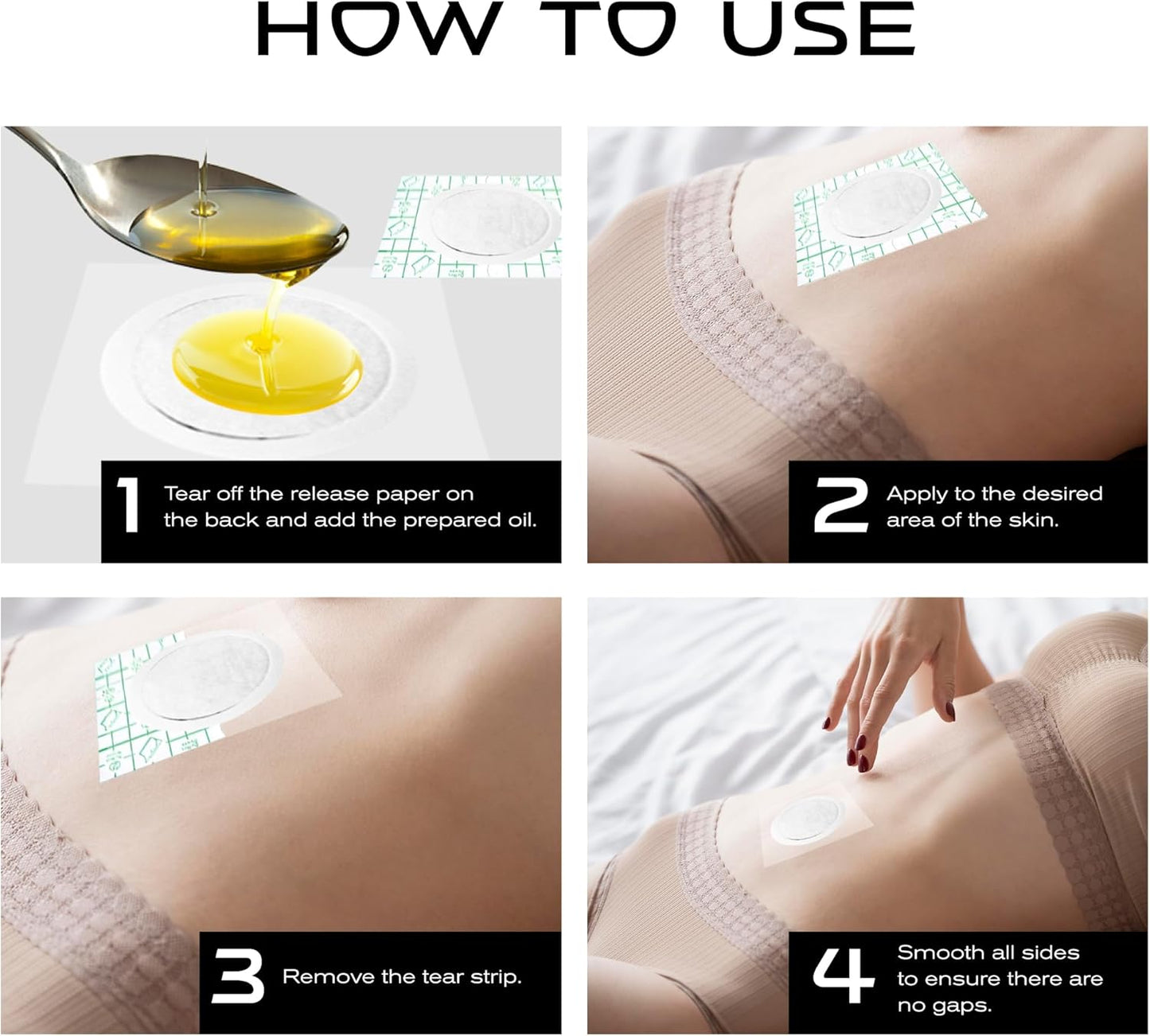 HOW TO USE

1 Tear off the release paper on the back and add the prepared oil.

2 Apply to the desired area of the skin.

3 Remove the tear strip.

4 Smooth all sides to ensure there are no gaps.