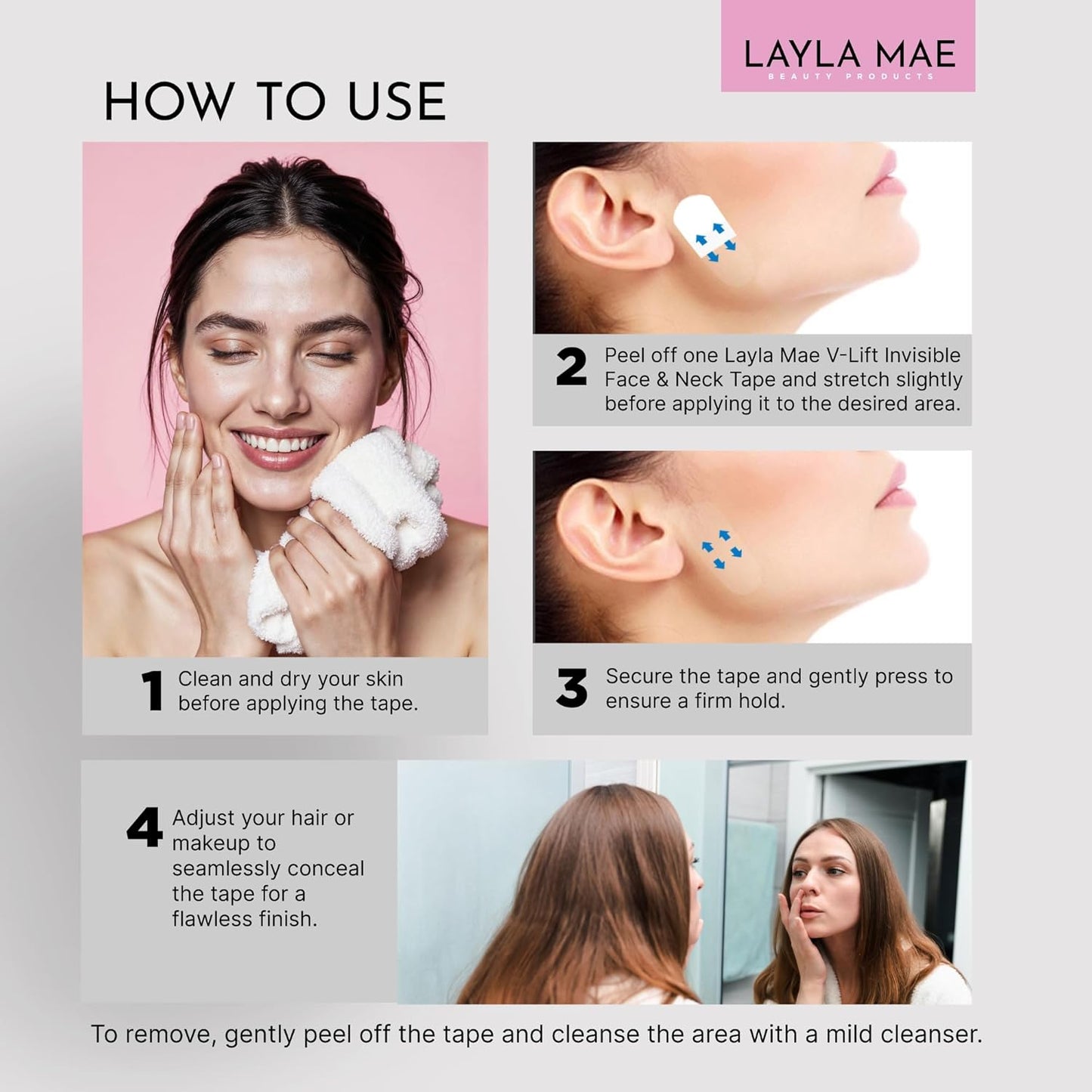 LAYLA MAE
BEAUTY PRODUCTS

HOW TO USE

1 Clean and dry your skin before applying the tape.

2 Peel off one Layla Mae V-Lift Invisible Face & Neck Tape and stretch slightly before applying it to the desired area.

3 Secure the tape and gently press to ensure a firm hold.

4 Adjust your hair or makeup to seamlessly conceal the tape for a flawless finish.

To remove, gently peel off the tape and cleanse the area with a mild cleanser.